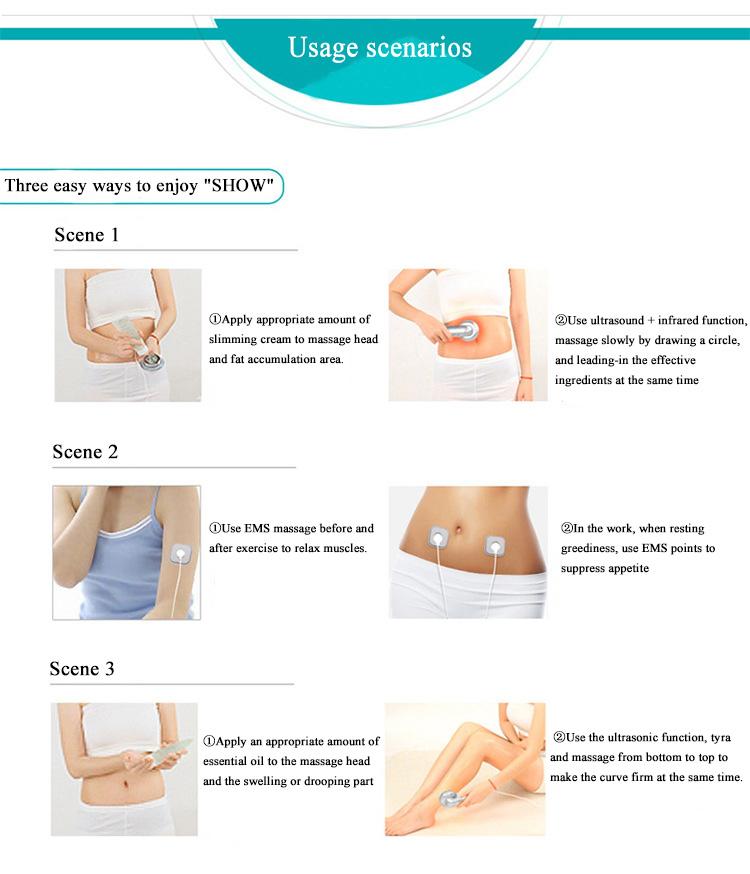 Usage scenarios

Three easy ways to enjoy "SHOW"

Scene 1

①Apply appropriate amount of slimming cream to massage head and fat accumulation area.

②Use ultrasound + infrared function, massage slowly by drawing a circle, and leading-in the effective ingredients at the same time

Scene 2

①Use EMS massage before and after exercise to relax muscles.

②In the work, when resting greediness, use EMS points to suppress appetite

Scene 3

①Apply an appropriate amount of essential oil to the massage head and the swelling or drooping part

②Use the ultrasonic function, tyra and massage from bottom to top to make the curve firm at the same time.